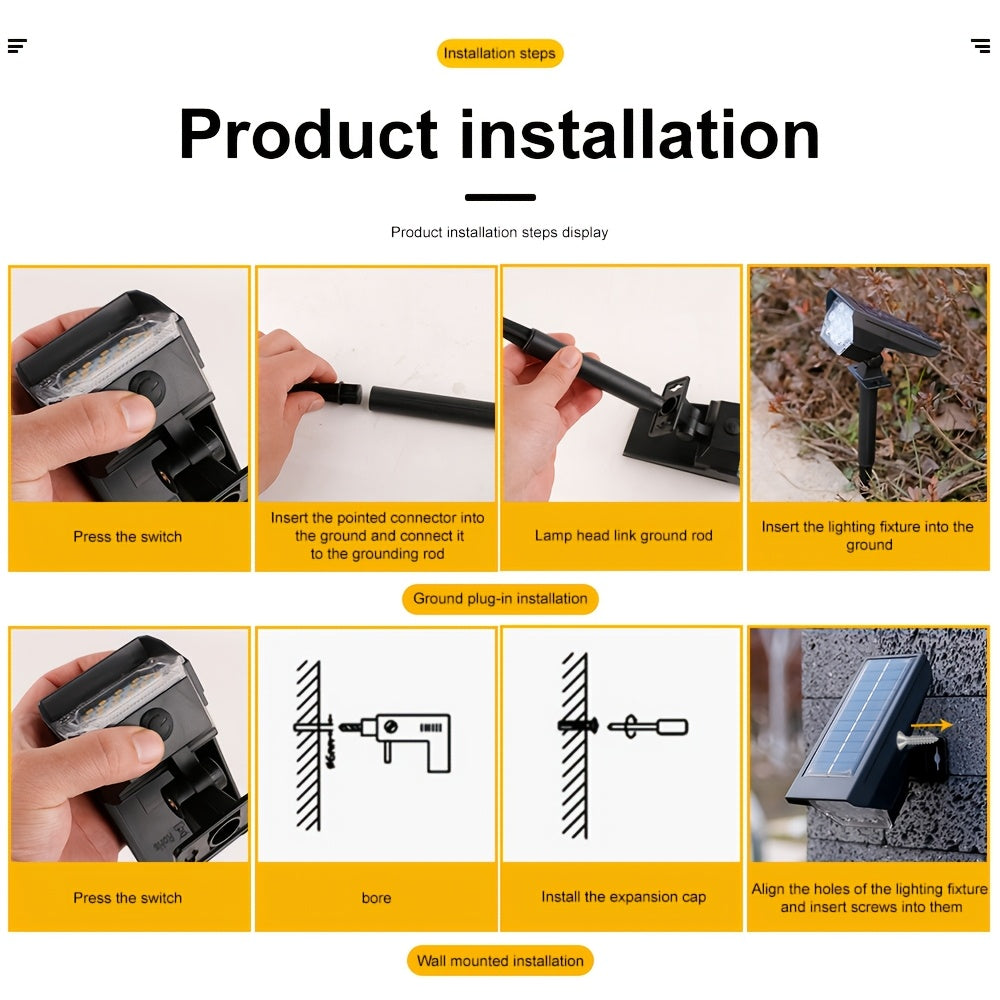 Installation steps

Product installation

Product installation steps display

Press the switch

Insert the pointed connector into the ground and connect it to the grounding rod

Lamp head link ground rod

Insert the lighting fixture into the ground

Ground plug-in installation

Press the switch

bore

Install the expansion cap

Align the holes of the lighting fixture and insert screws into them

Wall mounted installation