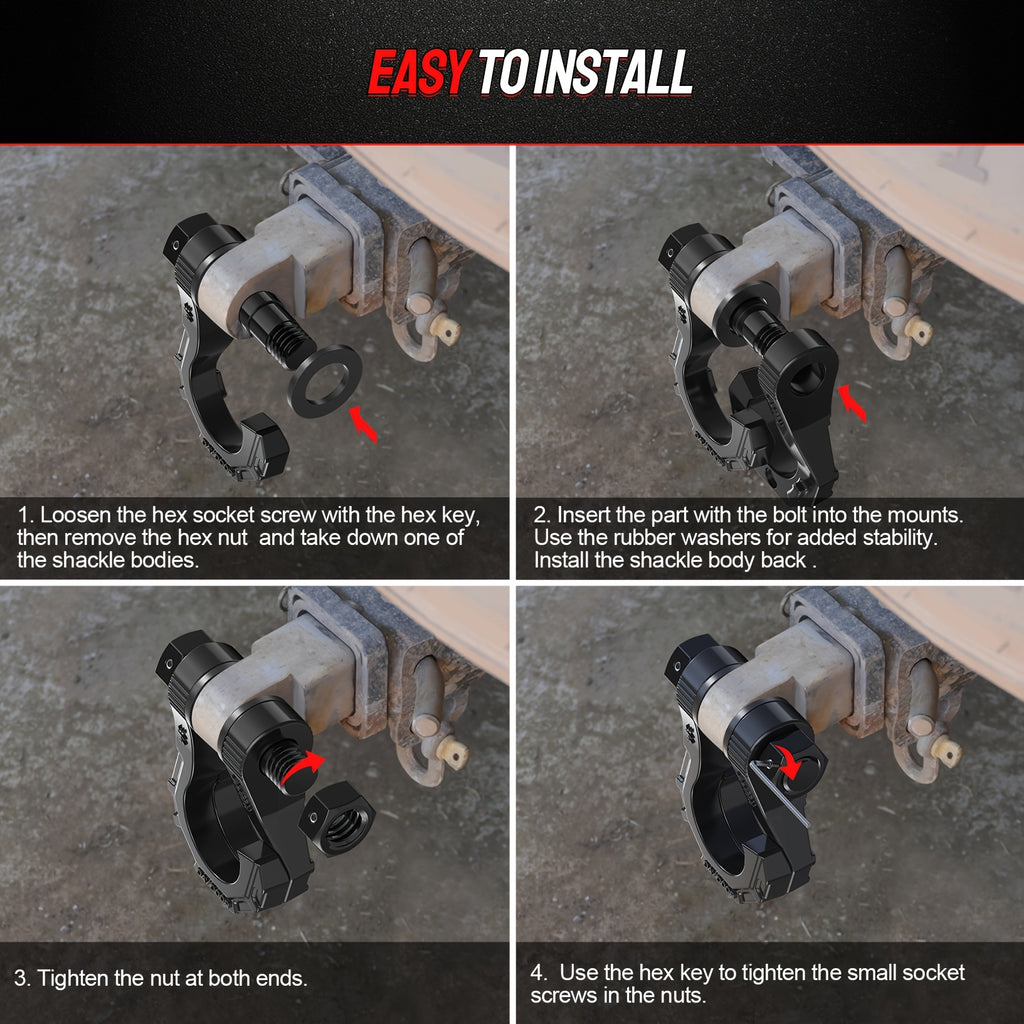 EASY TO INSTALL

1. Loosen the hex socket screw with the hex key, then remove the hex nut and take down one of the shackle bodies.

2. Insert the part with the bolt into the mounts. Use the rubber washers for added stability. Install the shackle body back .

3. Tighten the nut at both ends.

4. Use the hex key to tighten the small socket screws in the nuts.