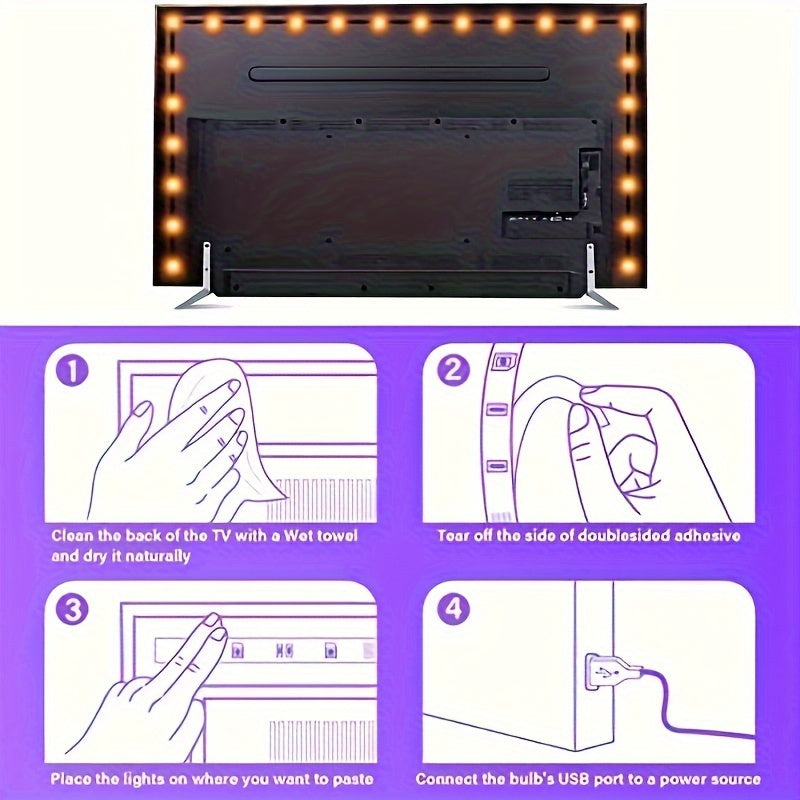 1

Clean the back of the TV with a Wet towel and dry it naturally

2

Tear off the side of doublesided adhesive

3

Place the lights on where you want to paste

4

Connect the bulb's USB port to a power source