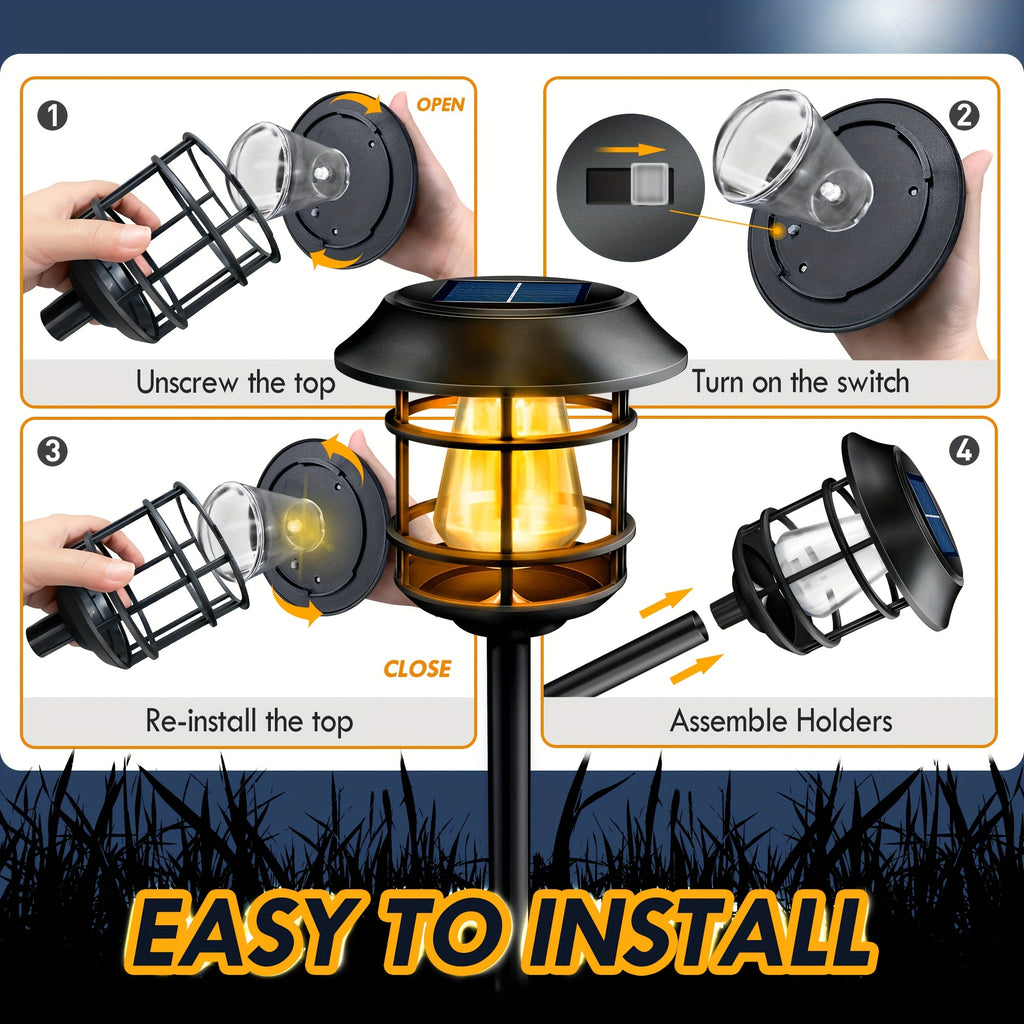 1
OPEN
Unscrew the top

2
Turn on the switch

3
CLOSE
Re-install the top

4
Assemble Holders

EASY TO INSTALL