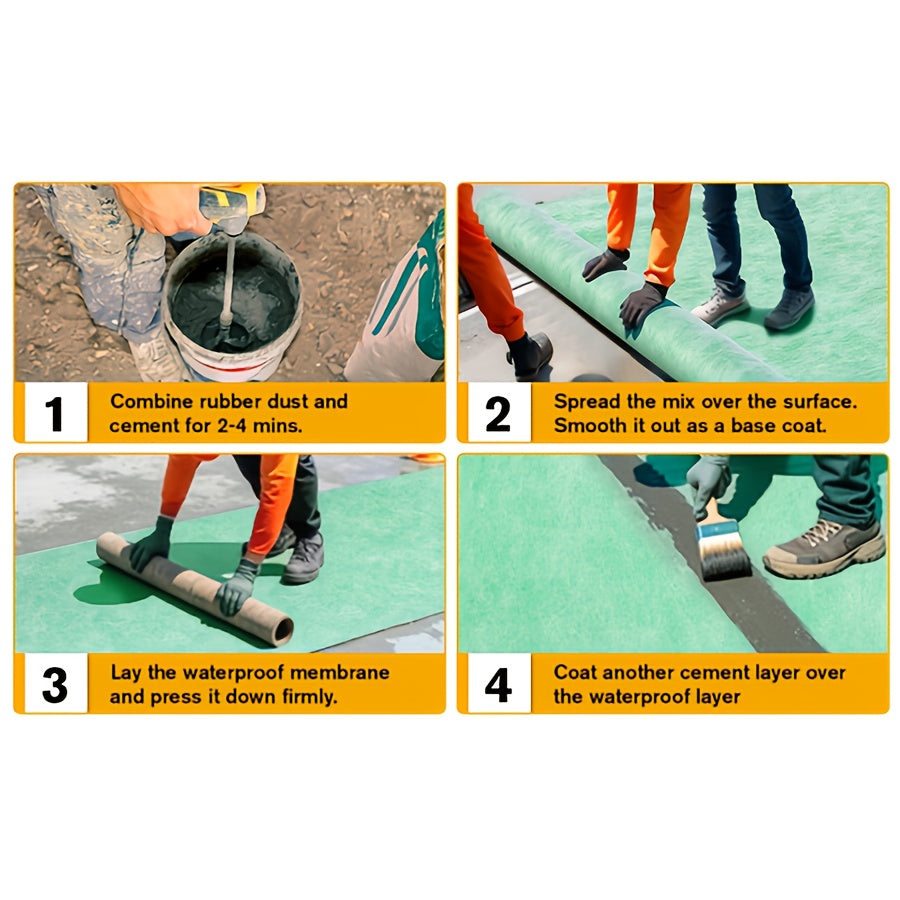 1 Combine rubber dust and cement for 2-4 mins.

2 Spread the mix over the surface. Smooth it out as a base coat.

3 Lay the waterproof membrane and press it down firmly.

4 Coat another cement layer over the waterproof layer