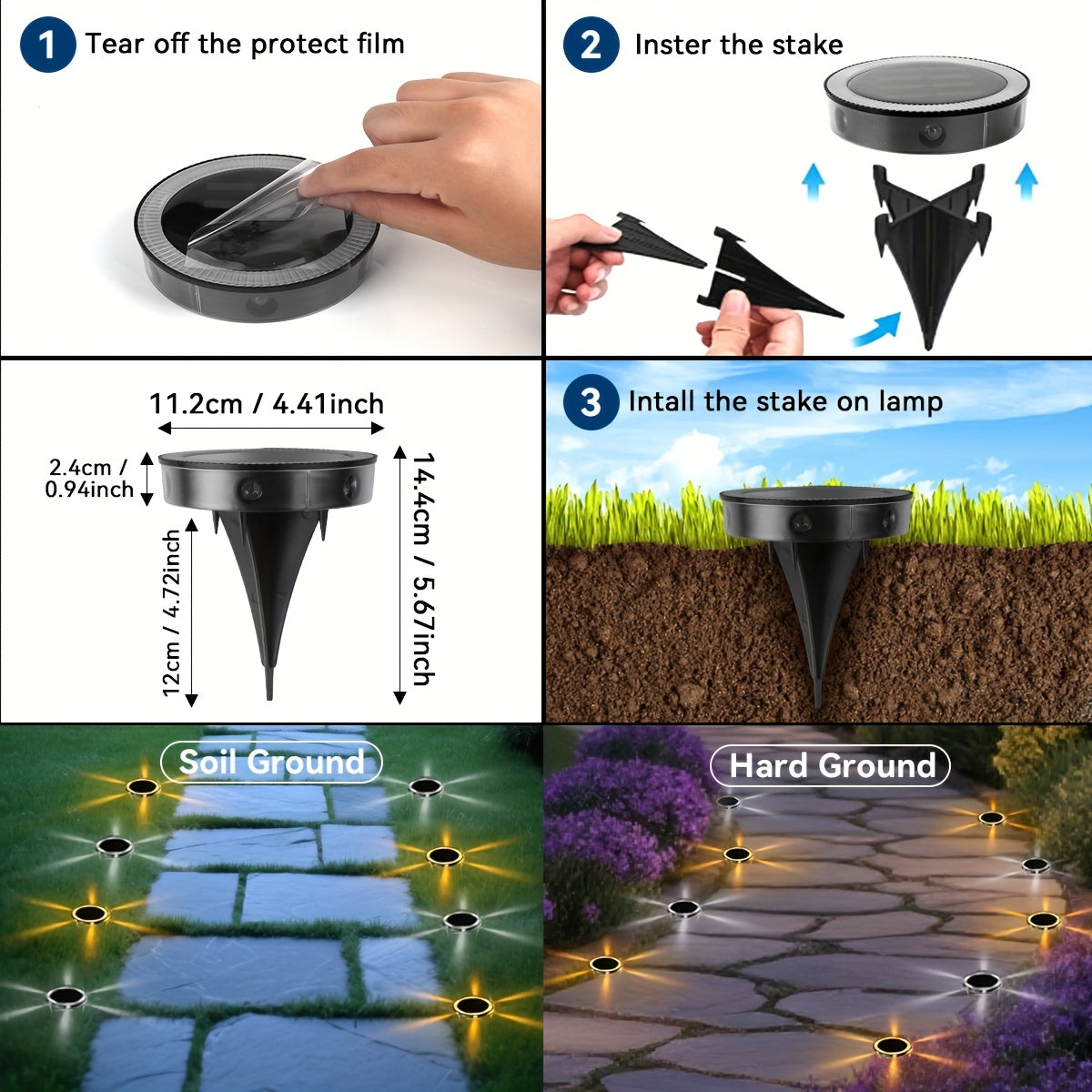 1 Tear off the protect film

2 Inster the stake

11.2cm / 4.41inch

2.4cm / 0.94inch

12cm / 4.72inch

14.4cm / 5.67inch

3 Intall the stake on lamp

Soil Ground

Hard Ground