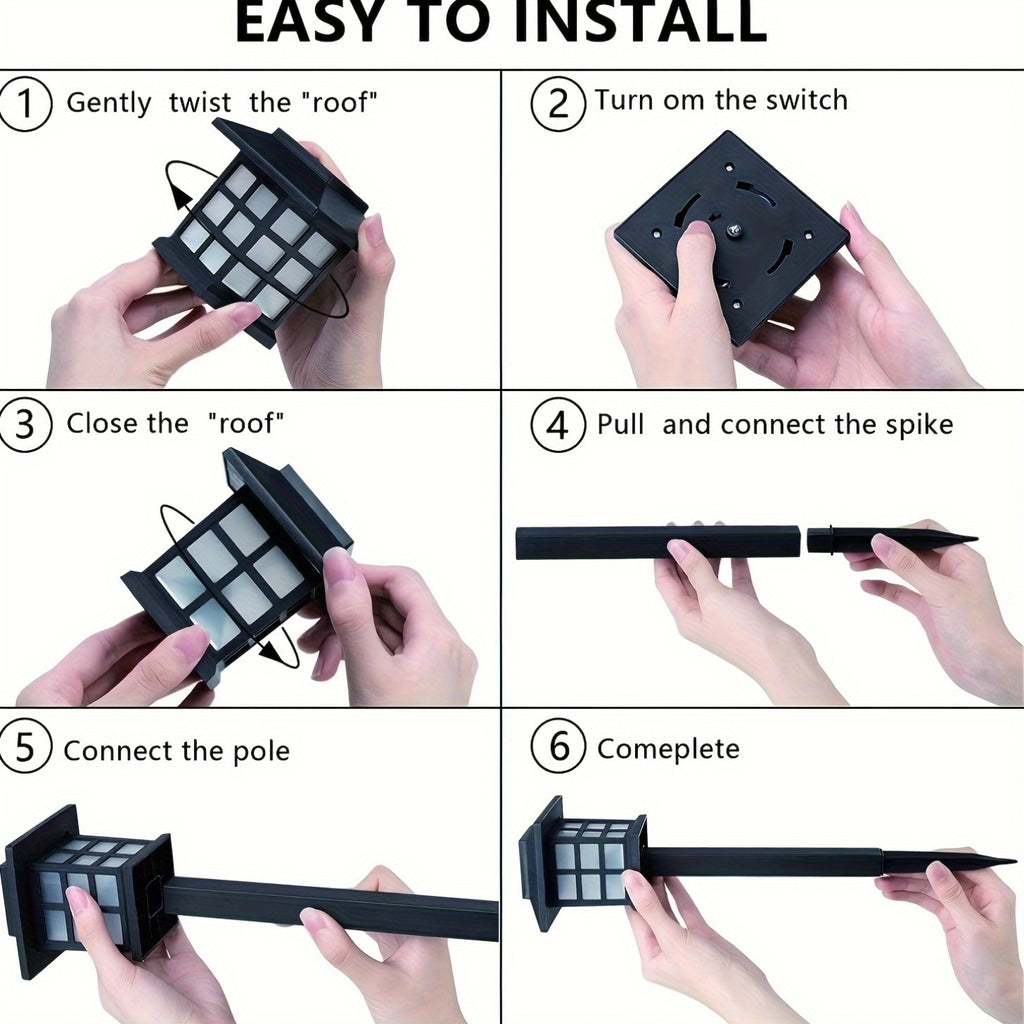 EASY TO INSTALL

1 Gently twist the "roof"

2 Turn om the switch

3 Close the "roof"

4 Pull and connect the spike

5 Connect the pole

6 Comeplete