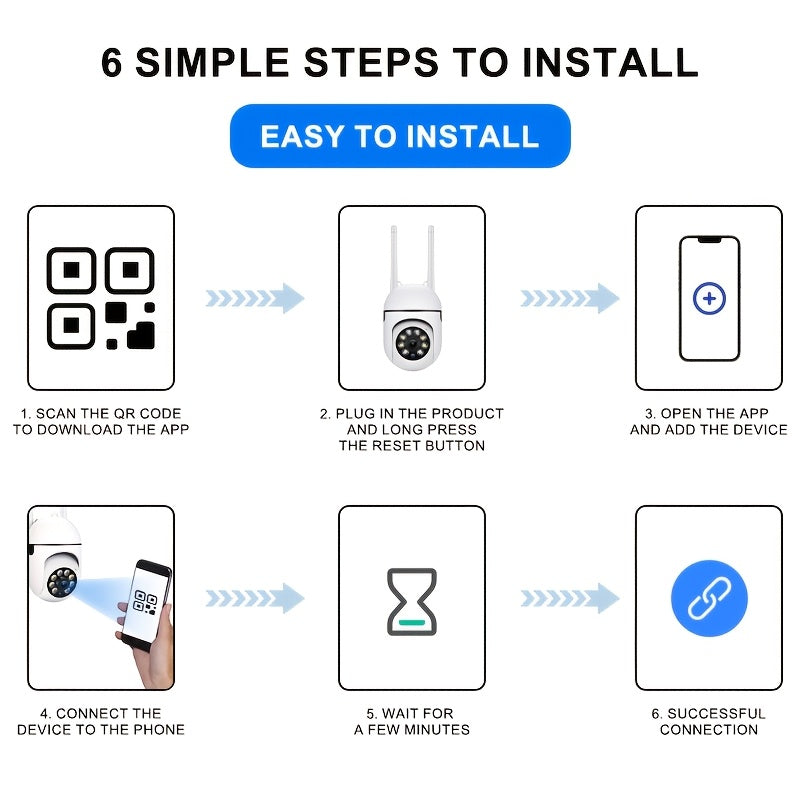 6 SIMPLE STEPS TO INSTALL

EASY TO INSTALL

1. SCAN THE QR CODE TO DOWNLOAD THE APP

2. PLUG IN THE PRODUCT AND LONG PRESS THE RESET BUTTON

3. OPEN THE APP AND ADD THE DEVICE

4. CONNECT THE DEVICE TO THE PHONE

5. WAIT FOR A FEW MINUTES

6. SUCCESSFUL CONNECTION