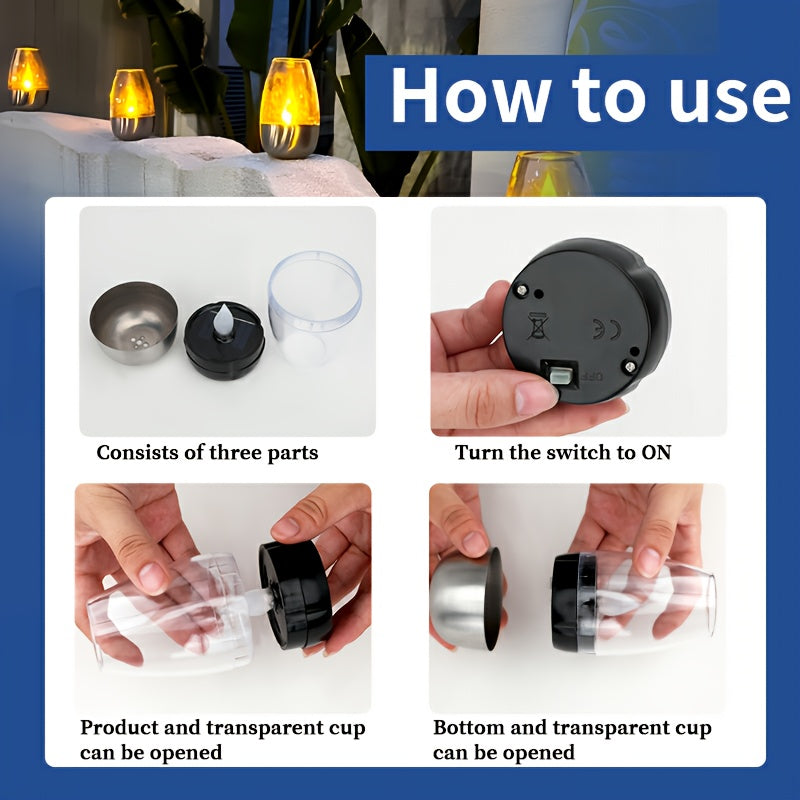 How to use

Consists of three parts

Turn the switch to ON

Product and transparent cup can be opened

Bottom and transparent cup can be opened