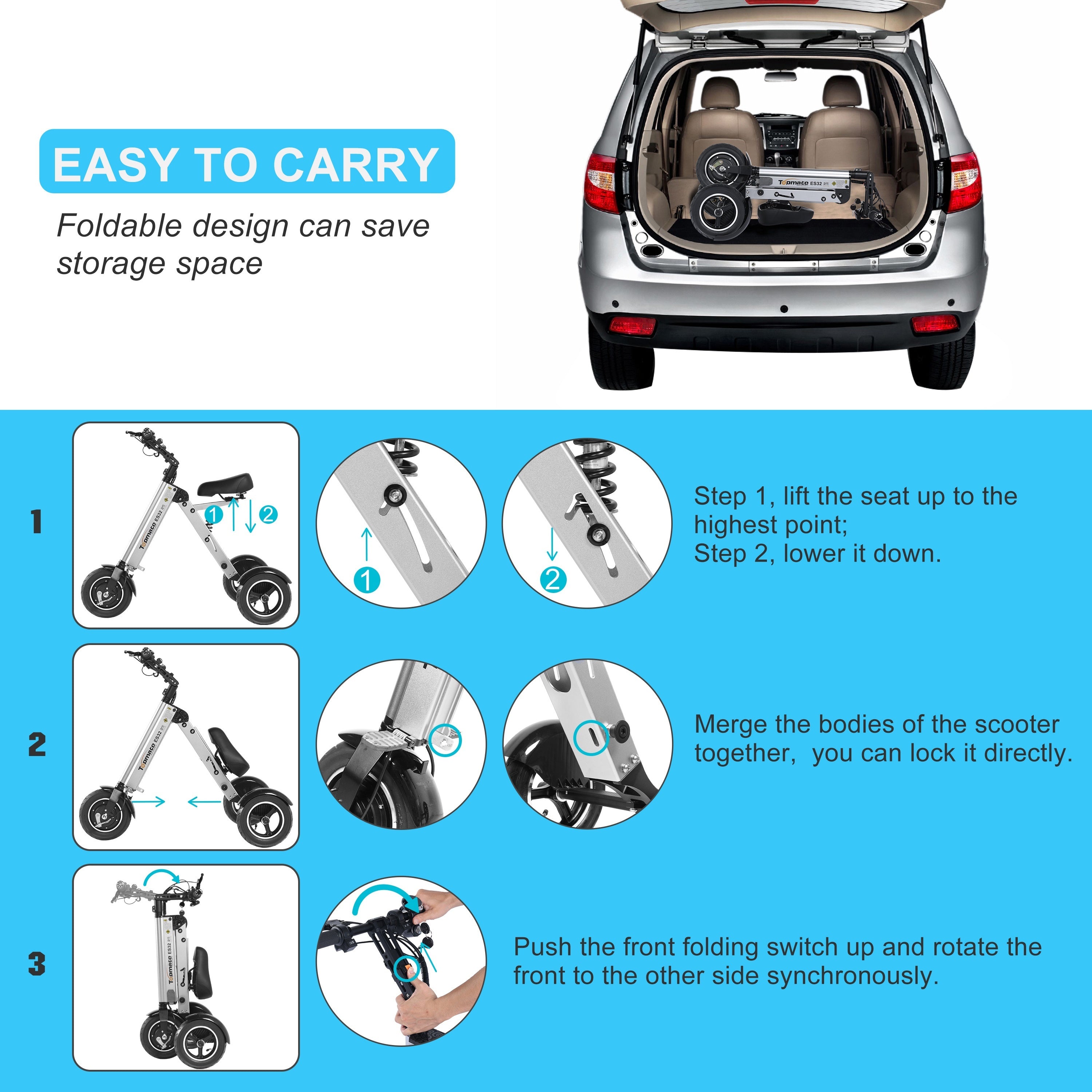 EASY TO CARRY

Foldable design can save storage space

Topmate ES32

1

Topmate ES32

1 2

1

2

Step 1, lift the seat up to the highest point;
Step 2, lower it down.

2

Topmate ES32

Merge the bodies of the scooter together,  you can lock it directly.

3

Topmate ES32

Push the front folding switch up and rotate the front to the other side synchronously.