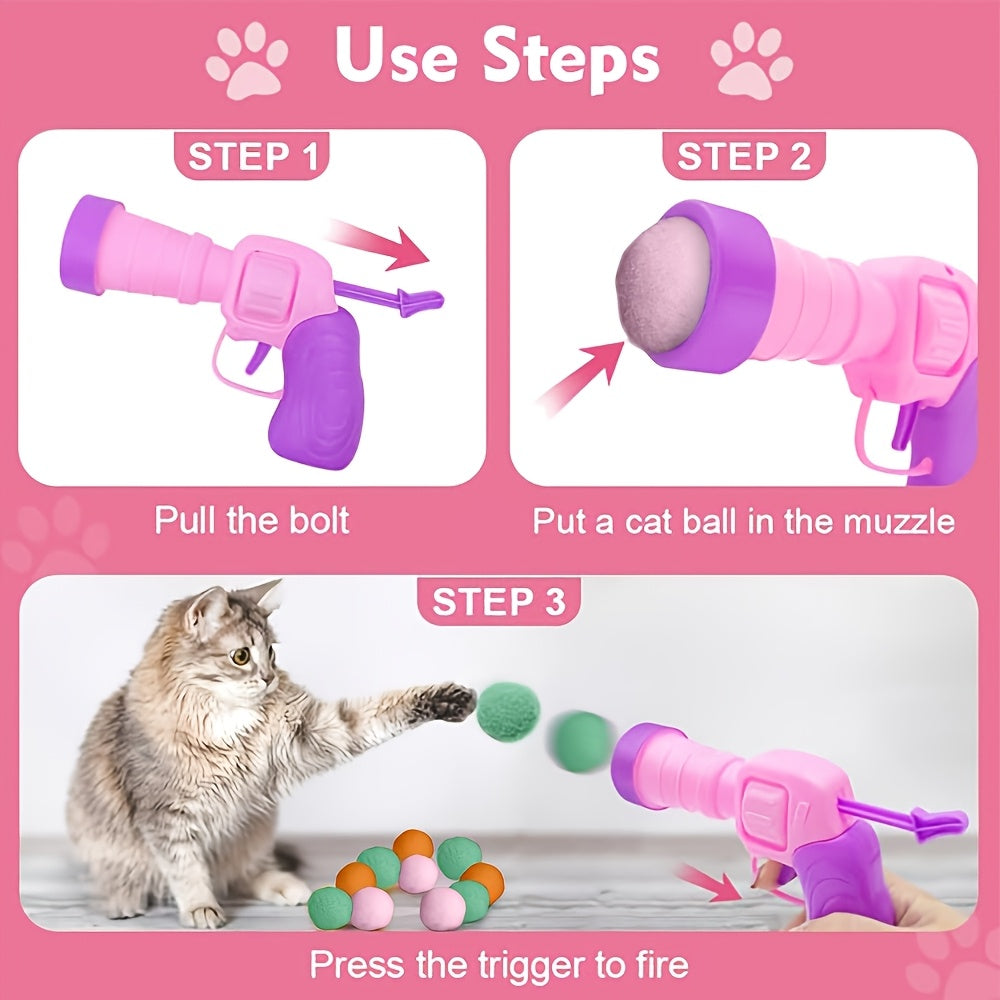 Use Steps

STEP 1

Pull the bolt

STEP 2

Put a cat ball in the muzzle

STEP 3

Press the trigger to fire